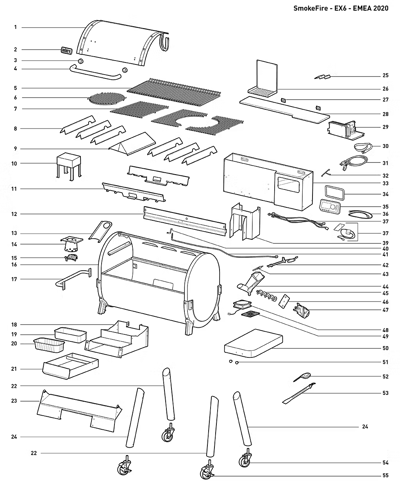 SmokeFire - EX6 - EMEA 2020

1
2
3
4
5
6
7
8
9
10
11
12
13
14
15
16
17
18
19
20
21
22
23
24
22

25
26
27
28
29
30
31
32
33
34
35
36
37
37
39
40
41
42
43
44
45
46
47
48
49
50
51
52
53
24
54
55