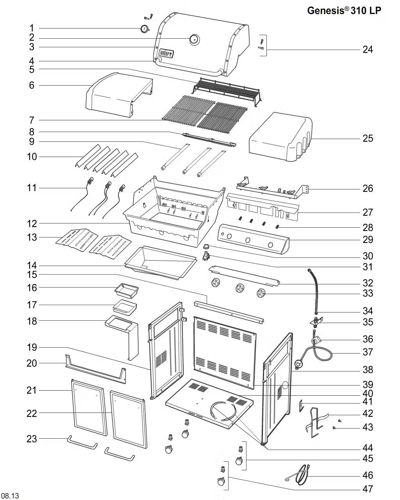 Genesis® 310 LP

1
2
3
4
5
6
7
8
9
10
11
12
13
14
15
16
17
18
19
20
21
22
23

24
25
26
27
28
29
30
31
32
33
34
35
36
37
38
39
40
41
42
43
44
45
46
47

08.13