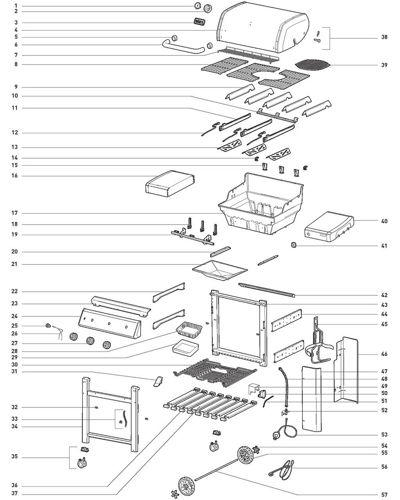 1
2
3
4
5
6
7
8
9
10
11
12
13
14
15
16
17
18
19
20
21
22
23
24
25
26
27
28
29
30
31
32
33
34
35
36
37
38
39
40
41
42
43
44
45
46
47
48
49
50
51
52
53
54
55
56
57