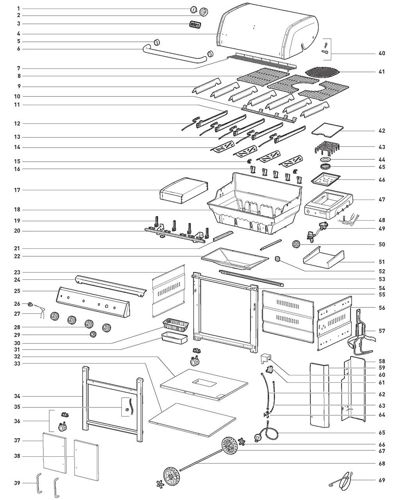 1
2
3
4
5
6
7
8
9
10
11
12
13
14
15
16
17
18
19
20
21
22
23
24
25
26
27
28
29
30
31
32
33
34
35
36
37
38
39
40
41
42
43
44
45
46
47
48
49
50
51
52
53
54
55
56
57
58
59
60
61
62
63
64
65
66
67
68
69