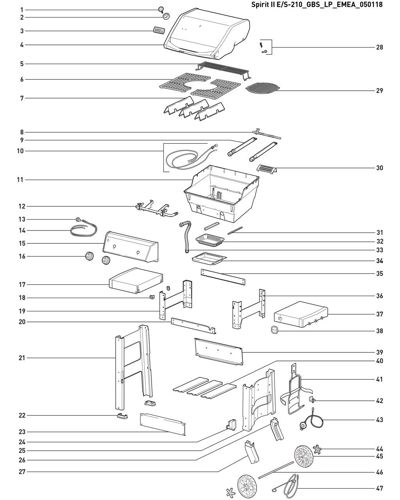 Spirit II E/S-210_GBS_LP_EMEA_050118

1
2
3
4
5
6
7
8
9
10
11
12
13
14
15
16
17
18
19
20
21
22
23
24
25
26
27
28
29
30
31
32
33
34
35
36
37
38
39
40
41
42
43
44
45
46
47